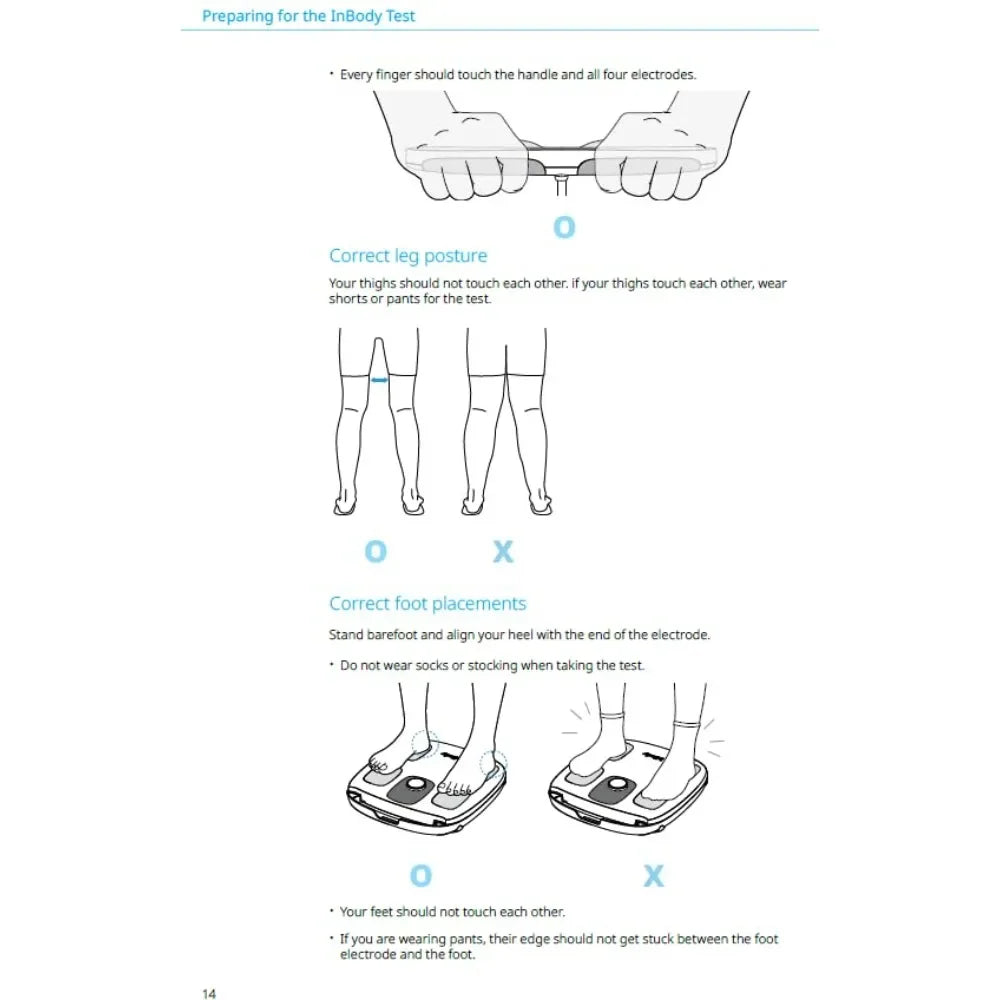 Preparing for the InBody Test

• Every finger should touch the handle and all four electrodes.

O

Correct leg posture

Your thighs should not touch each other. if your thighs touch each other, wear shorts or pants for the test.

O X

Correct foot placements

Stand barefoot and align your heel with the end of the electrode.

• Do not wear socks or stocking when taking the test.

O X

• Your feet should not touch each other.

• If you are wearing pants, their edge should not get stuck between the foot electrode and the foot.

14