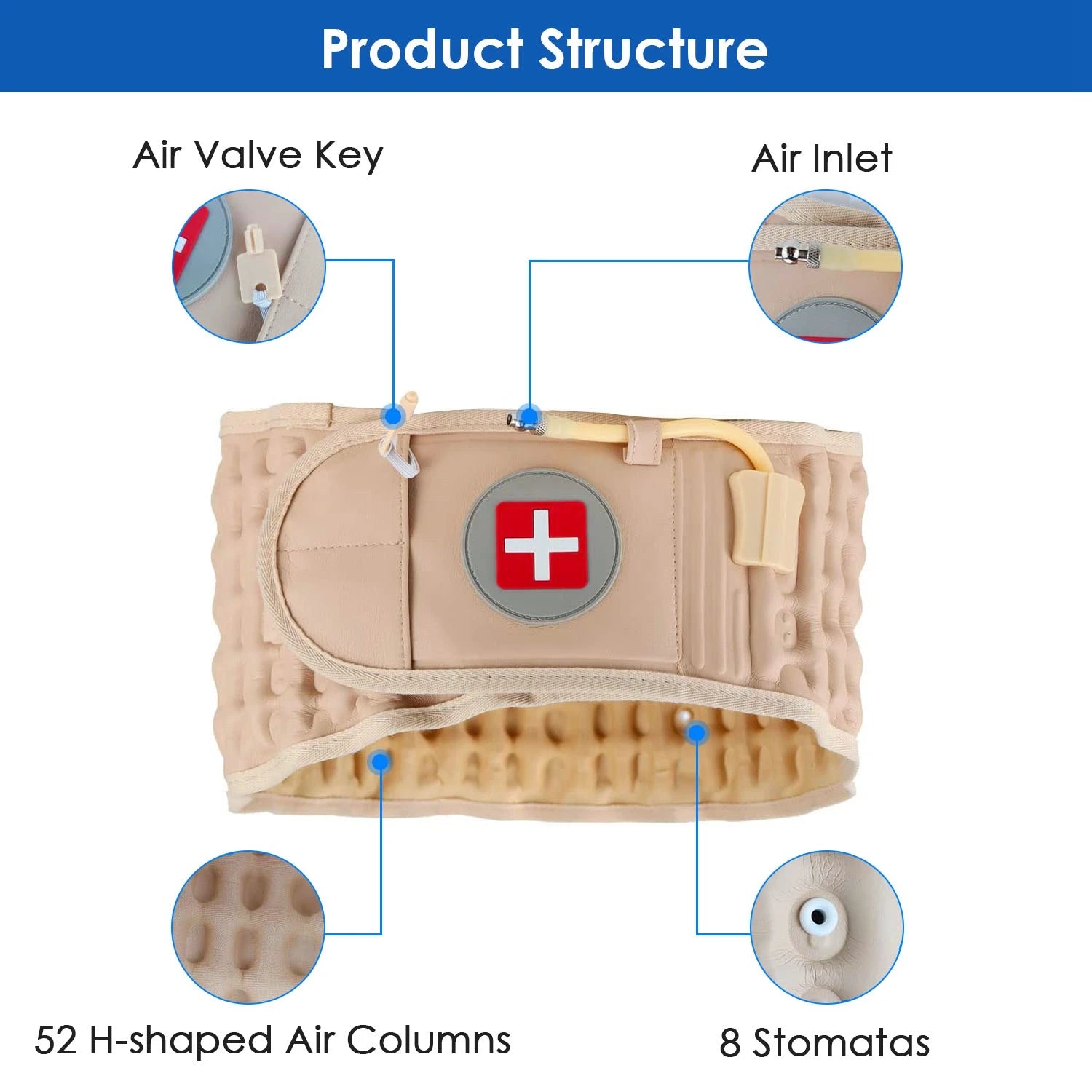 Product Structure

Air Valve Key

Air Inlet

52 H-shaped Air Columns

8 Stomatas