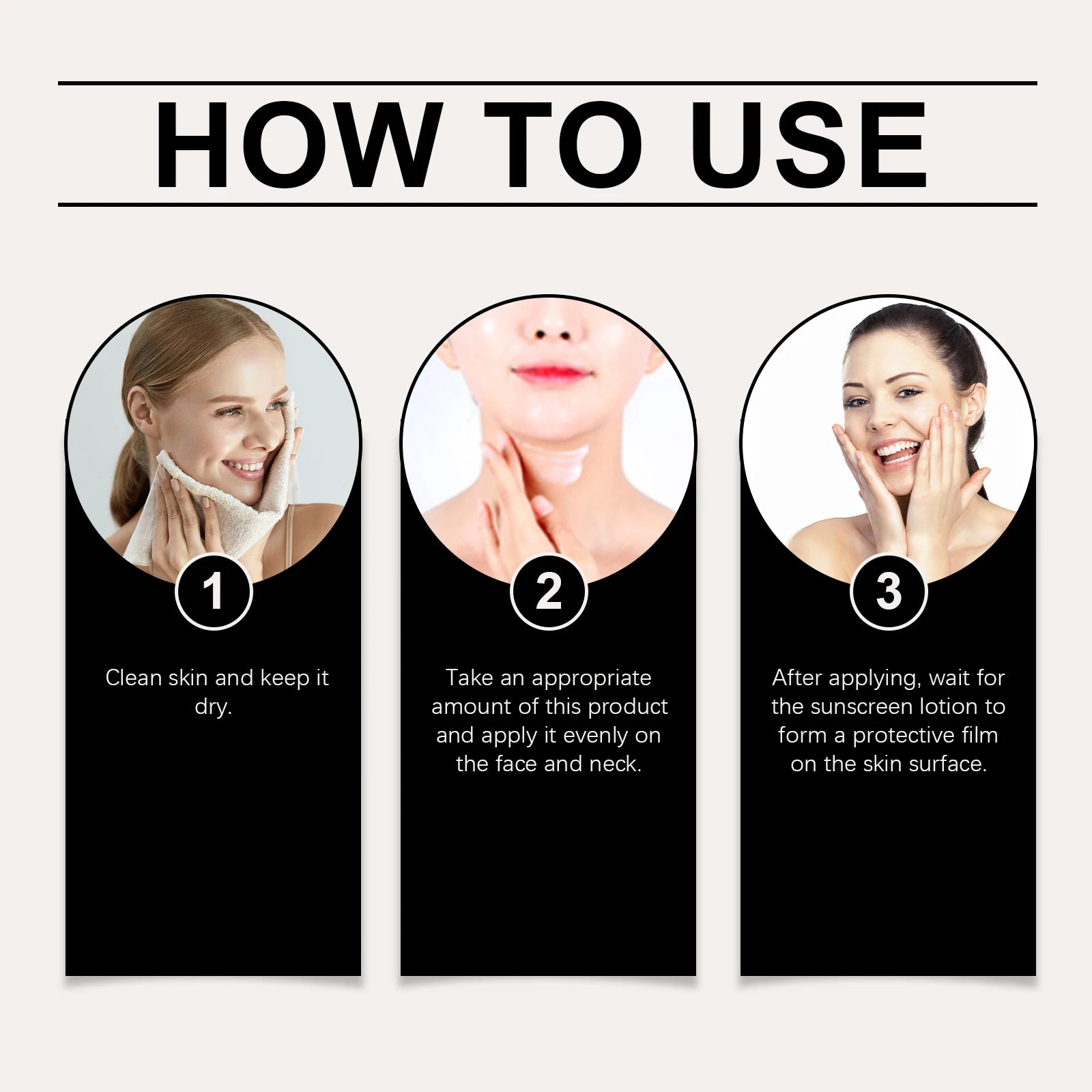 HOW TO USE

1

Clean skin and keep it dry.

2

Take an appropriate amount of this product and apply it evenly on the face and neck.

3

After applying, wait for the sunscreen lotion to form a protective film on the skin surface.