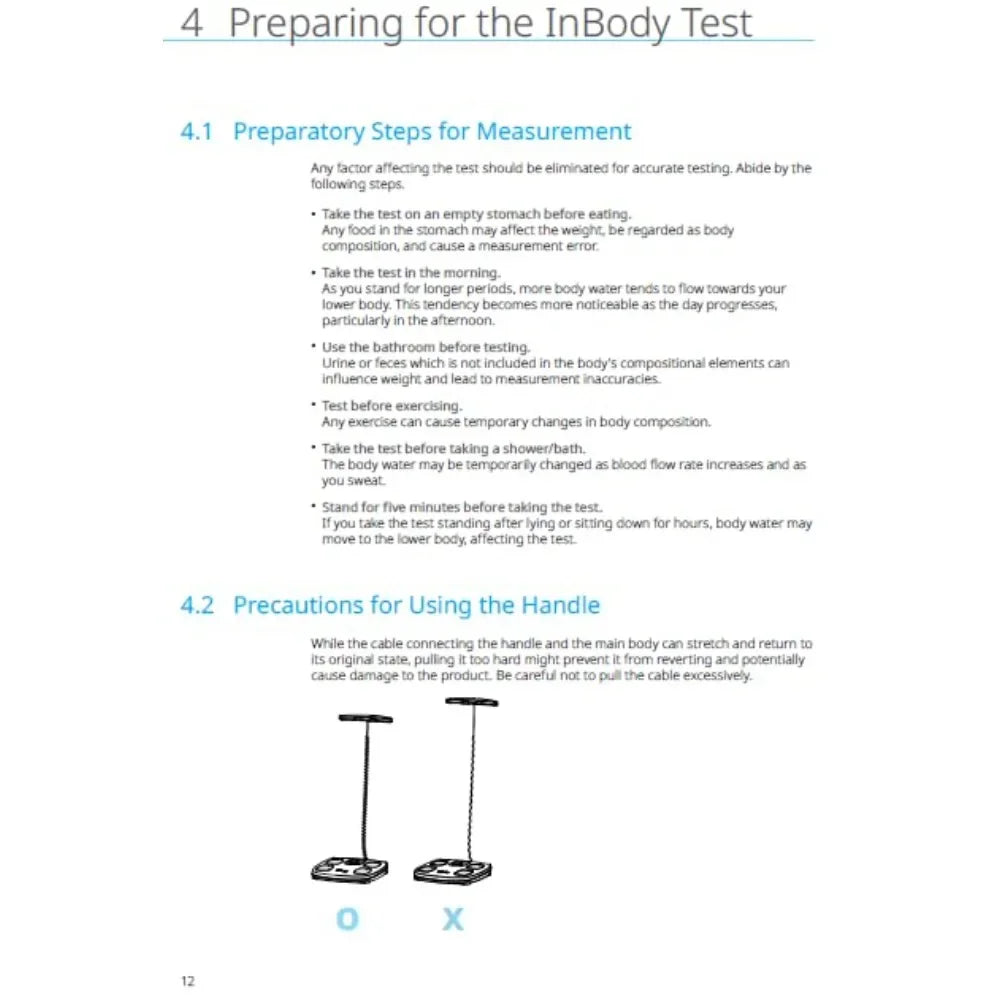 4 Preparing for the InBody Test

4.1 Preparatory Steps for Measurement

Any factor affecting the test should be eliminated for accurate testing. Abide by the following steps.

• Take the test on an empty stomach before eating.
Any food in the stomach may affect the weight, be regarded as body composition, and cause a measurement error.

• Take the test in the morning.
As you stand for longer periods, more body water tends to flow towards your lower body. This tendency becomes more noticeable as the day progresses, particularly in the afternoon.

• Use the bathroom before testing.
Urine or feces which is not included in the body's compositional elements can influence weight and lead to measurement inaccuracies.

• Test before exercising.
Any exercise can cause temporary changes in body composition.

• Take the test before taking a shower/bath.
The body water may be temporarily changed as blood flow rate increases and as you sweat.

• Stand for five minutes before taking the test.
If you take the test standing after lying or sitting down for hours, body water may move to the lower body, affecting the test.

4.2 Precautions for Using the Handle

While the cable connecting the handle and the main body can stretch and return to its original state, pulling it too hard might prevent it from reverting and potentially cause damage to the product. Be careful not to pull the cable excessively.

O X

12